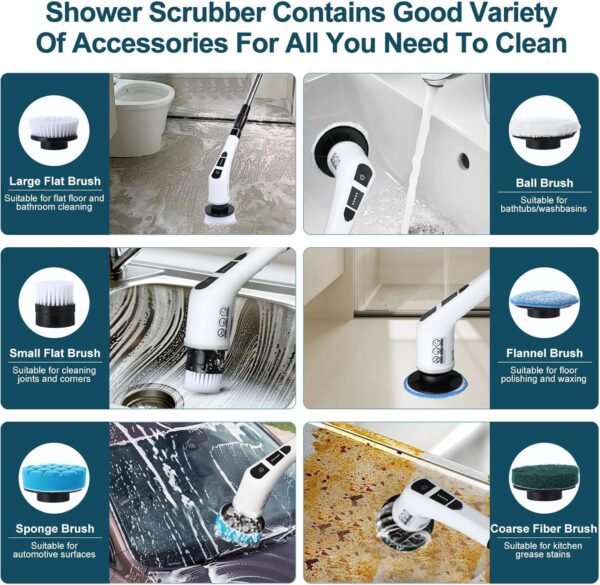 Shower Scrubber Contains Good Variety Of Accessories For All You Need To Clean

Large Flat Brush
Suitable for flat floor and bathroom cleaning

Ball Brush
Suitable for bathtubs/washbasins

Small Flat Brush
Suitable for cleaning joints and corners

Flannel Brush
Suitable for floor polishing and waxing

Sponge Brush
Suitable for automotive surfaces

Coarse Fiber Brush
Suitable for kitchen grease stains